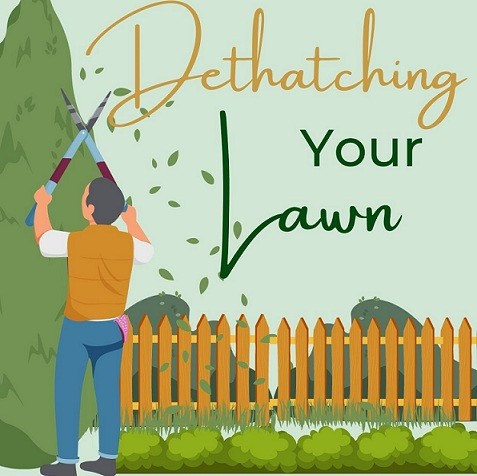 Dethatching
Your
Lawn